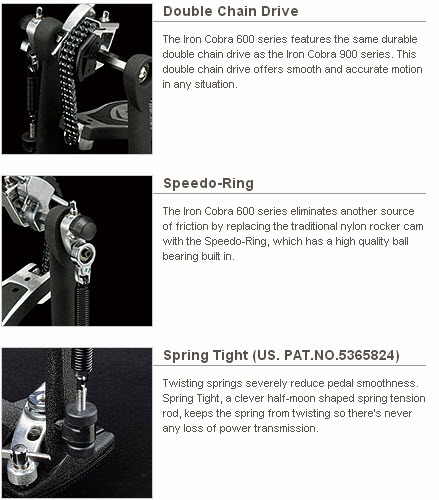 Double Chain Drive

The Iron Cobra 600 series features the same durable double chain drive as the Iron Cobra 900 series. This double chain drive offers smooth and accurate motion in any situation.

Speedo-Ring

The Iron Cobra 600 series eliminates another source of friction by replacing the traditional nylon rocker cam with the Speedo-Ring, which has a high quality ball bearing built in.

Spring Tight (US. PAT.NO.5365824)

Twisting springs severely reduce pedal smoothness. Spring Tight, a clever half-moon shaped spring tension rod, keeps the spring from twisting so there's never any loss of power transmission.